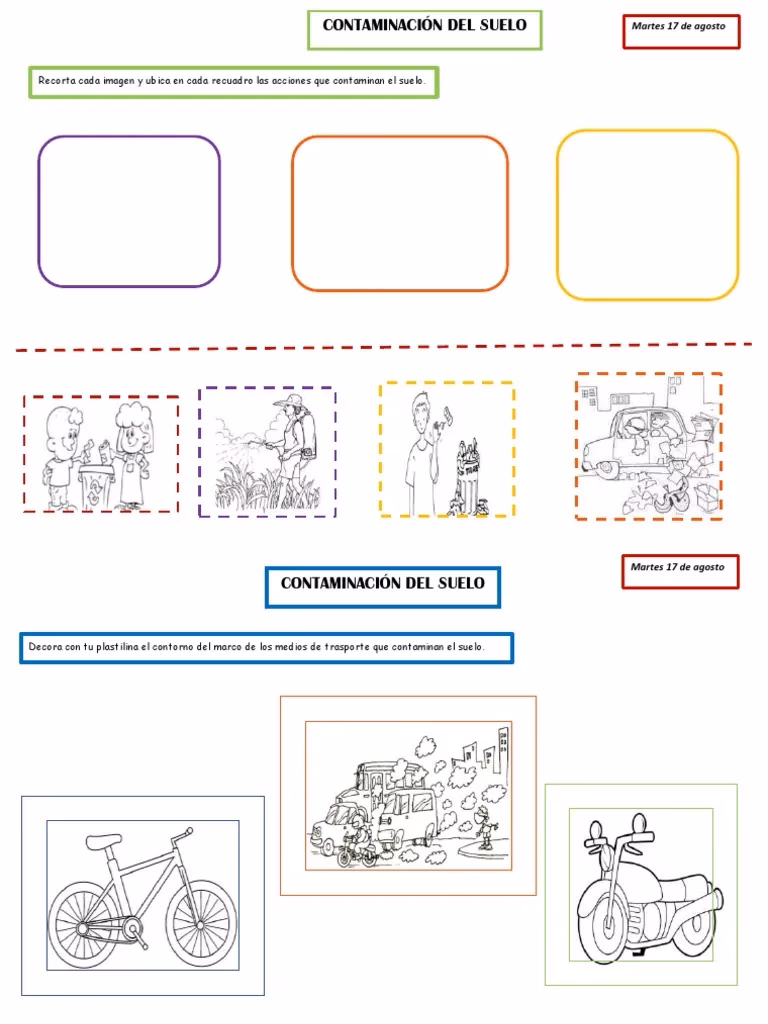 CONTAMINACIÓN DEL SUELO

Martes 17 de agosto

Recorta cada imagen y ubica en cada recuadro las acciones que contaminan el suelo.

CONTAMINACIÓN DEL SUELO

Martes 17 de agosto

Decora con tu plastilina el contorno del marco de los medios de trasporte que contaminan el suelo.