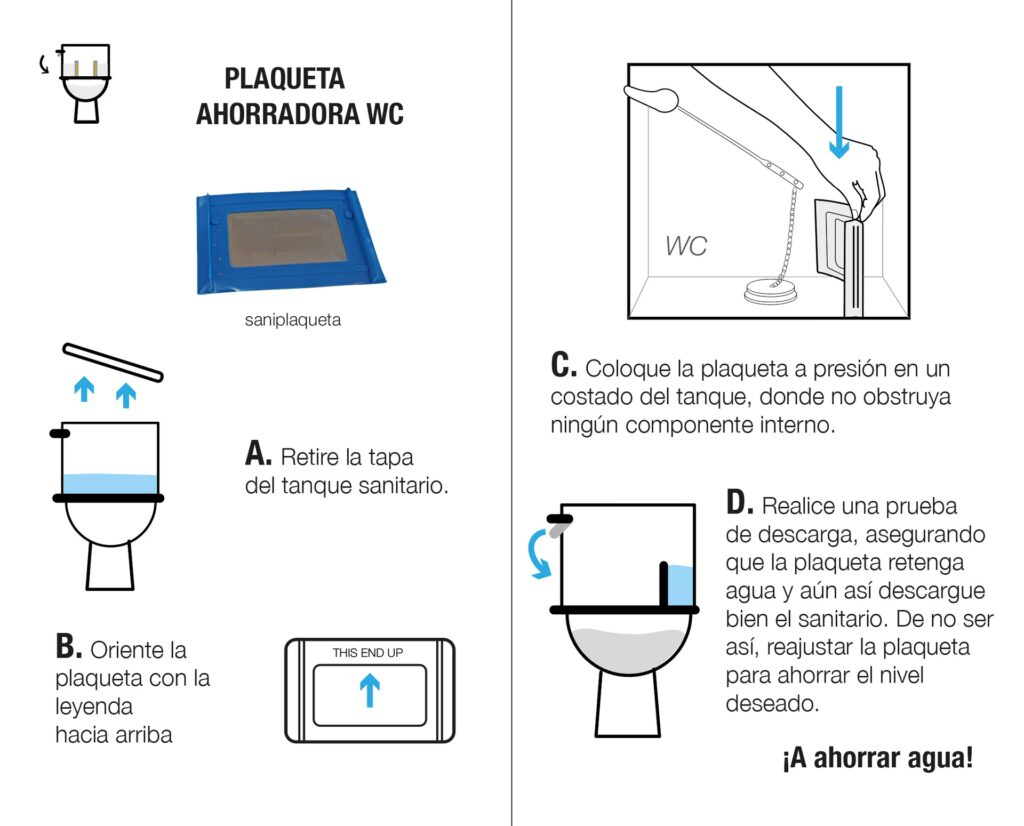 PLAQUETA AHORRADORA WC

saniplaqueta

A. Retire la tapa del tanque sanitario.

B. Oriente la plaqueta con la leyenda hacia arriba

THIS END UP

WC

C. Coloque la plaqueta a presión en un costado del tanque, donde no obstruya ningún componente interno.

D. Realice una prueba de descarga, asegurando que la plaqueta retenga agua y aún así descargue bien el sanitario. De no ser así, reajustar la plaqueta para ahorrar el nivel deseado.

¡A ahorrar agua!