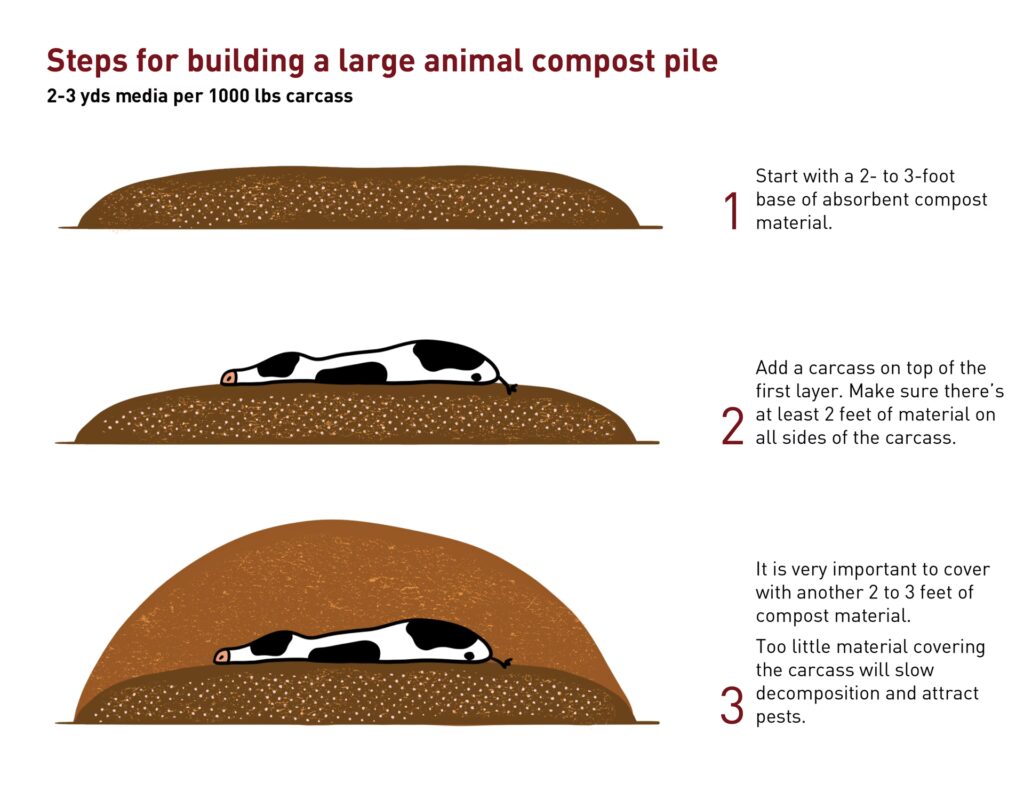 Steps for building a large animal compost pile

2-3 yds media per 1000 lbs carcass

1 Start with a 2- to 3-foot base of absorbent compost material.

2 Add a carcass on top of the first layer. Make sure there's at least 2 feet of material on all sides of the carcass.

3 It is very important to cover with another 2 to 3 feet of compost material.

Too little material covering the carcass will slow decomposition and attract pests.