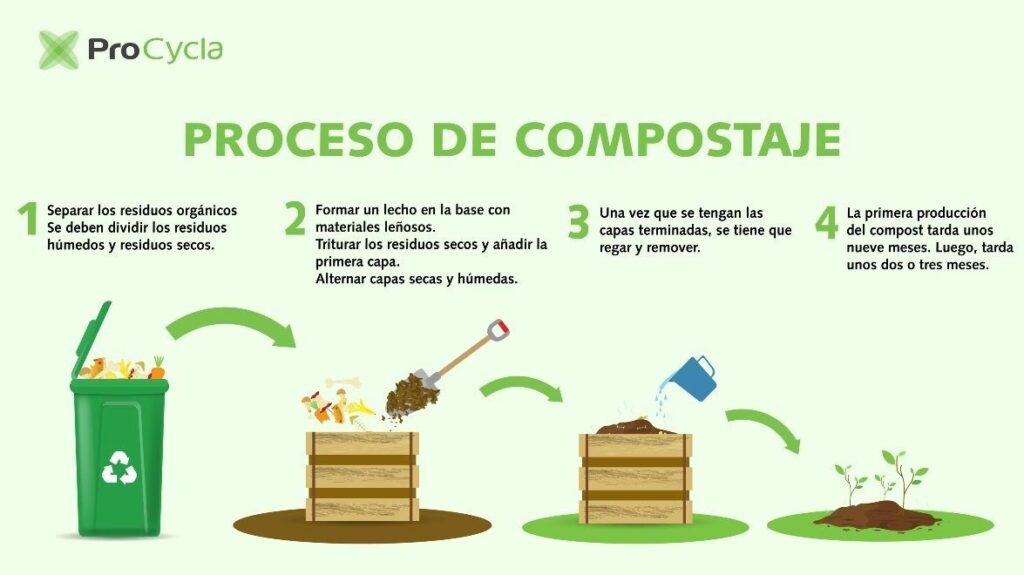 ProCycla

PROCESO DE COMPOSTAJE

1 Separar los residuos orgánicos Se deben dividir los residuos húmedos y residuos secos.

2 Formar un lecho en la base con materiales leñosos. Triturar los residuos secos y añadir la primera capa. Alternar capas secas y húmedas.

3 Una vez que se tengan las capas terminadas, se tiene que regar y remover.

4 La primera producción del compost tarda unos nueve meses. Luego, tarda unos dos o tres meses.