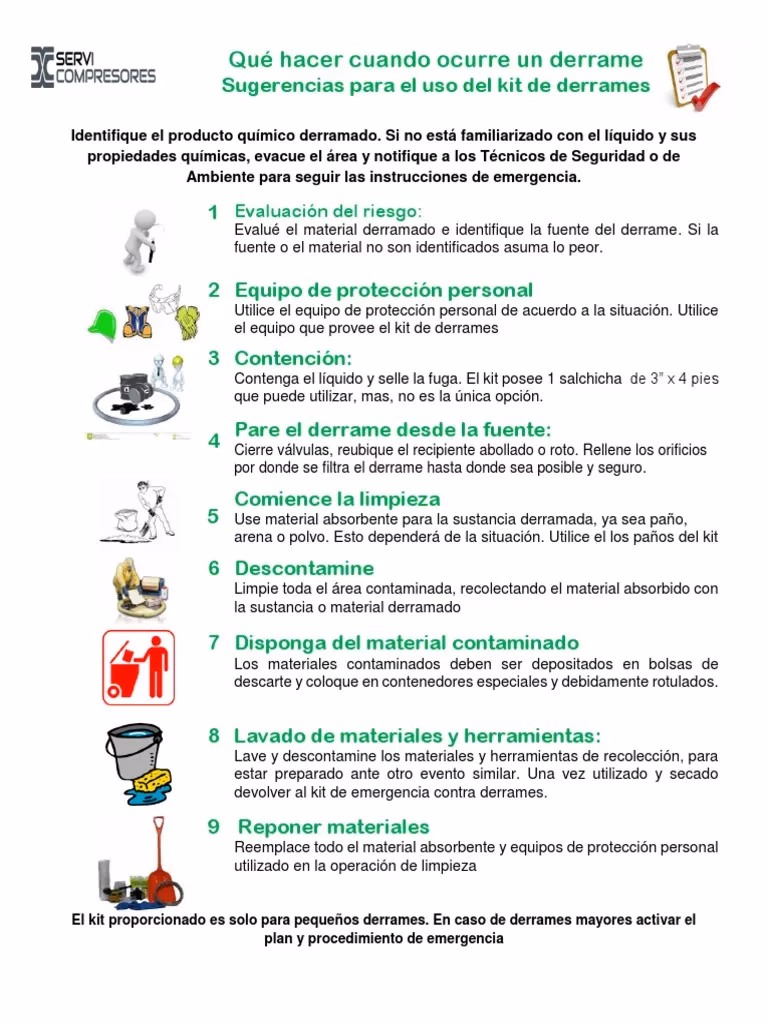 SERVI COMPRESORES

Qué hacer cuando ocurre un derrame
Sugerencias para el uso del kit de derrames

Identifique el producto químico derramado. Si no está familiarizado con el líquido y sus propiedades químicas, evacue el área y notifique a los Técnicos de Seguridad o de Ambiente para seguir las instrucciones de emergencia.

1 Evaluación del riesgo:
Evalué el material derramado e identifique la fuente del derrame. Si la fuente o el material no son identificados asuma lo peor.

2 Equipo de protección personal
Utilice el equipo de protección personal de acuerdo a la situación. Utilice el equipo que provee el kit de derrames

3 Contención:
Contenga el líquido y selle la fuga. El kit posee 1 salchicha de 3" x 4 pies que puede utilizar, mas, no es la única opción.

4 Pare el derrame desde la fuente:
Cierre válvulas, reubique el recipiente abollado o roto. Rellene los orificios por donde se filtra el derrame hasta donde sea posible y seguro.

5 Comience la limpieza
Use material absorbente para la sustancia derramada, ya sea paño, arena o polvo. Esto dependerá de la situación. Utilice el los paños del kit

6 Descontamine
Limpie toda el área contaminada, recolectando el material absorbido con la sustancia o material derramado

7 Disponga del material contaminado
Los materiales contaminados deben ser depositados en bolsas de descarte y coloque en contenedores especiales y debidamente rotulados.

8 Lavado de materiales y herramientas:
Lave y descontamine los materiales y herramientas de recolección, para estar preparado ante otro evento similar. Una vez utilizado y secado devolver al kit de emergencia contra derrames.

9 Reponer materiales
Reemplace todo el material absorbente y equipos de protección personal utilizado en la operación de limpieza

El kit proporcionado es solo para pequeños derrames. En caso de derrames mayores activar el plan y procedimiento de emergencia