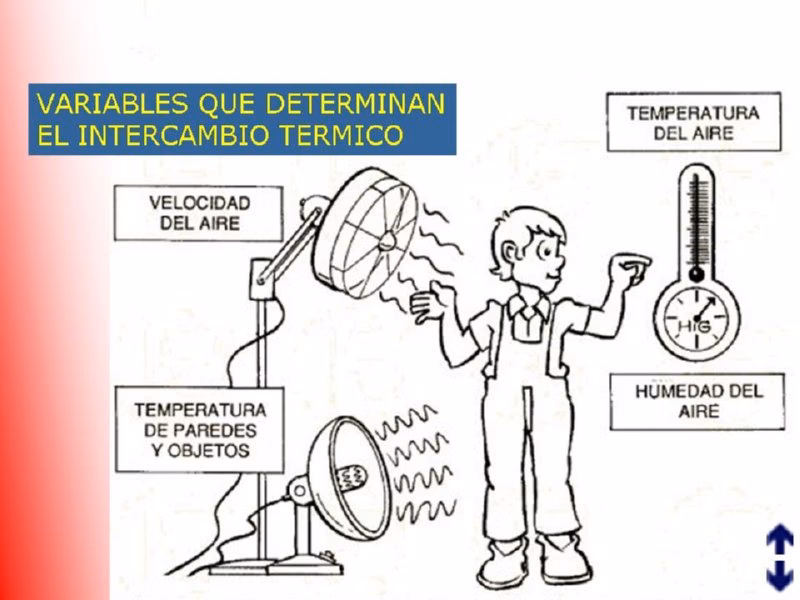 VARIABLES QUE DETERMINAN EL INTERCAMBIO TERMICO

TEMPERATURA DEL AIRE

VELOCIDAD DEL AIRE

HIG

TEMPERATURA DE PAREDES Y OBJETOS

HUMEDAD DEL AIRE