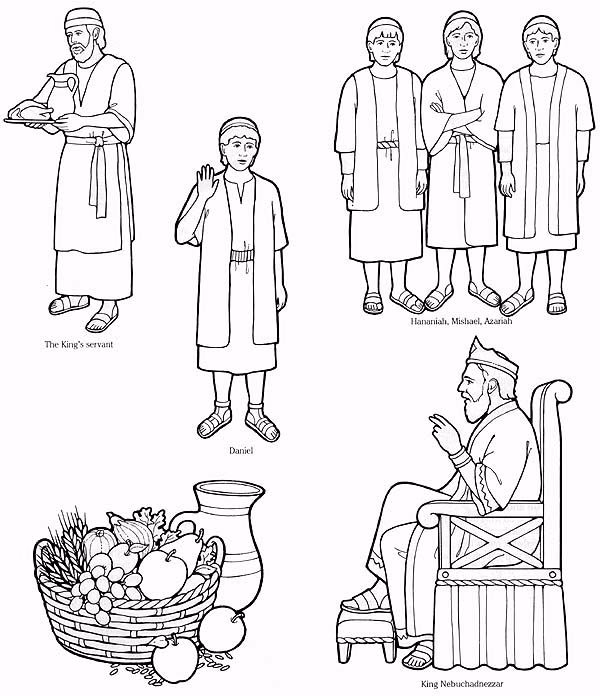 The King's servant

Daniel

Hananiah, Mishael, Azariah

King Nebuchadnezzar