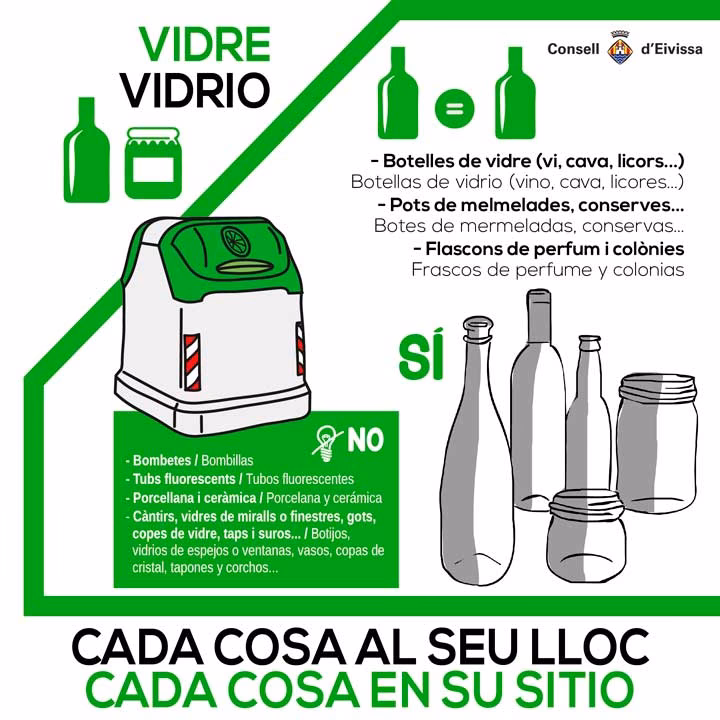 VIDRE
VIDRIO

Consell d'Eivissa

=

- Botelles de vidre (vi, cava, licors...)
Botellas de vidrio (vino, cava, licores...)
- Pots de melmelades, conserves...
Botes de mermeladas, conservas...
- Flascons de perfum i colònies
Frascos de perfume y colonias

SÍ

NO

- Bombetes / Bombillas
- Tubs fluorescents / Tubos fluorescentes
- Porcellana i ceràmica / Porcelana y cerámica
- Càntirs, vidres de miralls o finestres, gots, copes de vidre, taps i suros... / Botijos, vidrios de espejos o ventanas, vasos, copas de cristal, tapones y corchos...

CADA COSA AL SEU LLOC
CADA COSA EN SU SITIO