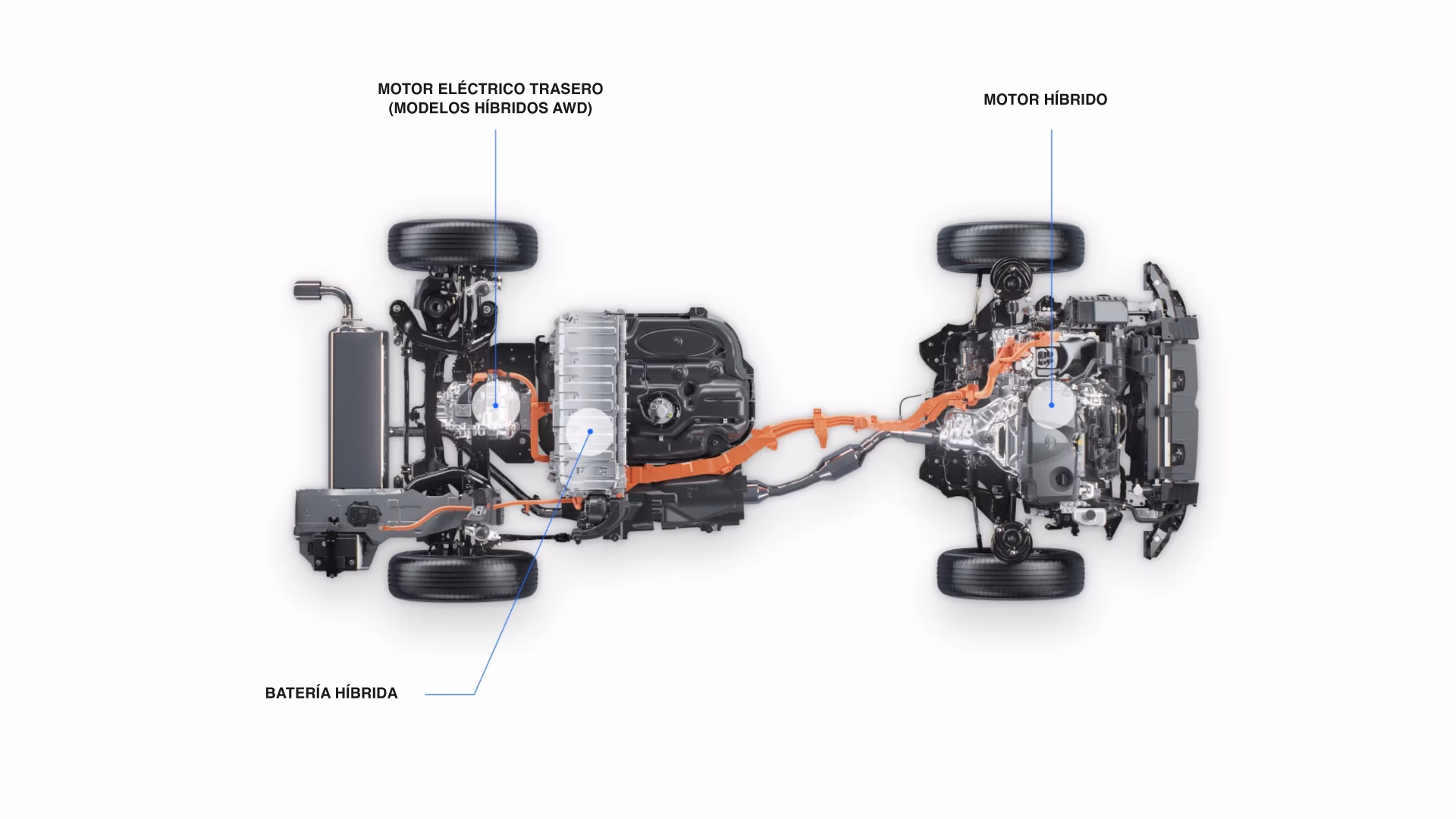 MOTOR ELÉCTRICO TRASERO
(MODELOS HÍBRIDOS AWD)

MOTOR HÍBRIDO

BATERÍA HÍBRIDA