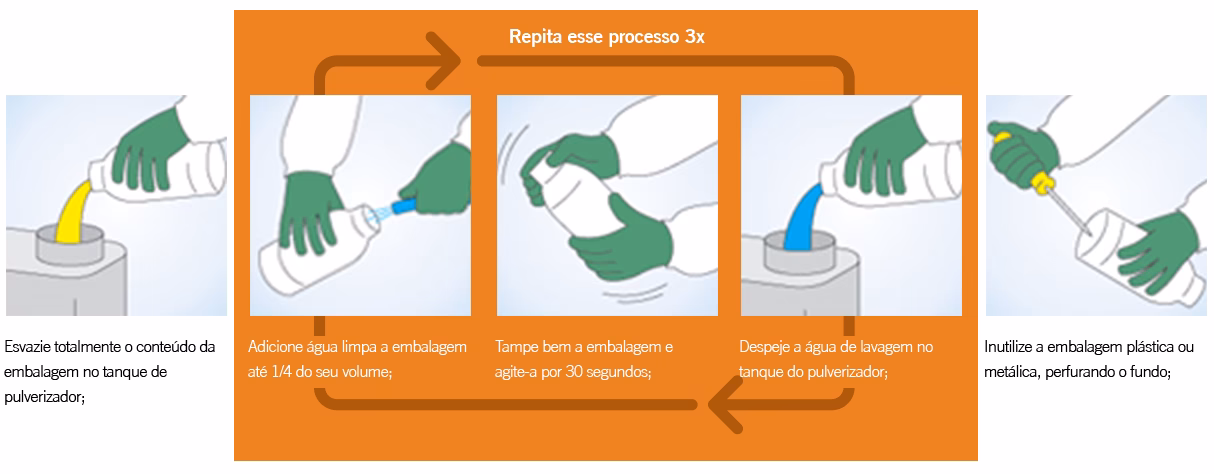 Repita esse processo 3x

Esvazie totalmente o conteúdo da embalagem no tanque de pulverizador;

Adicione água limpa a embalagem até 1/4 do seu volume;

Tampe bem a embalagem e agite-a por 30 segundos;

Despeje a água de lavagem no tanque do pulverizador;

Inutilize a embalagem plástica ou metálica, perfurando o fundo;