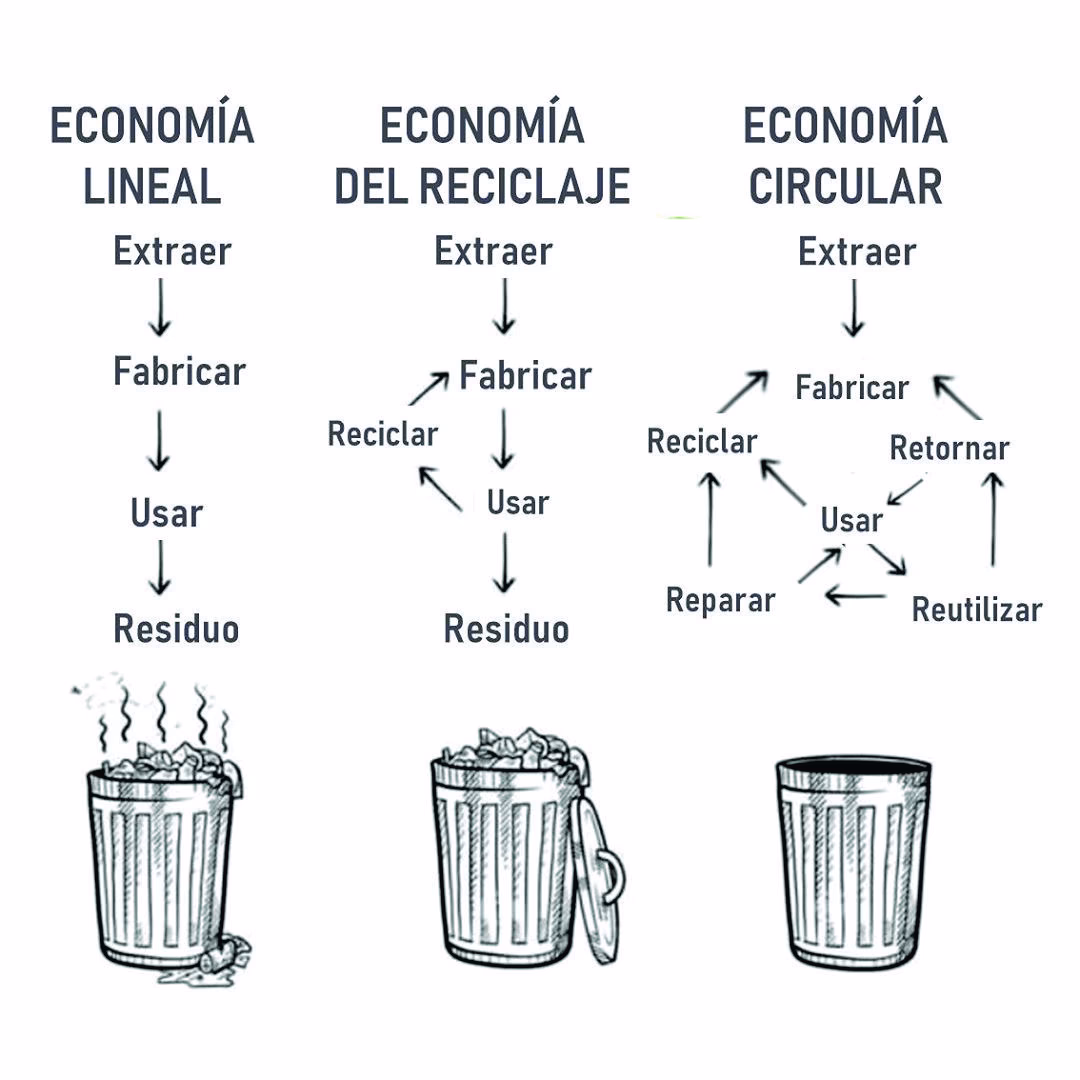 ECONOMÍA LINEAL

Extraer
Fabricar
Usar
Residuo

ECONOMÍA DEL RECICLAJE

Extraer
Fabricar
Reciclar
Usar
Residuo

ECONOMÍA CIRCULAR

Extraer
Fabricar
Reciclar
Retornar
Usar
Reparar
Reutilizar