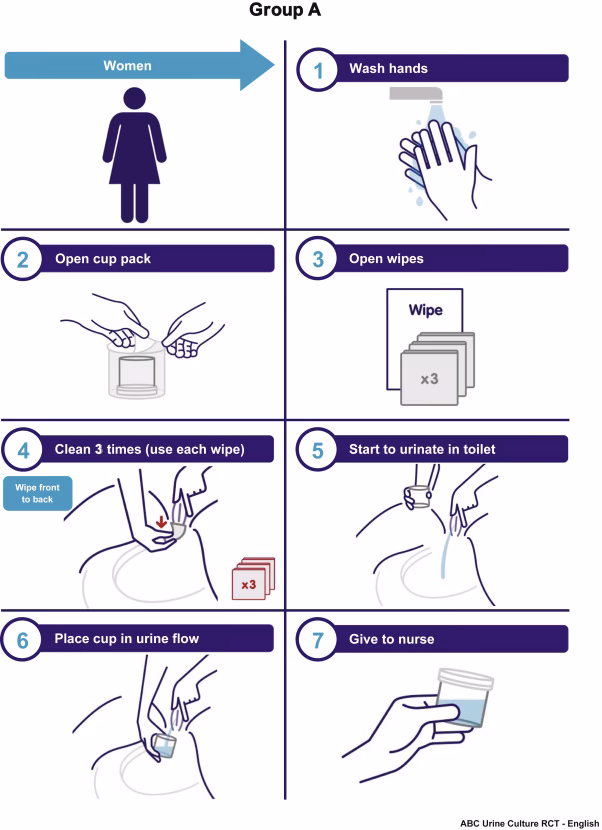 Group A

Women

1 Wash hands

2 Open cup pack

3 Open wipes

Wipe

x3

4 Clean 3 times (use each wipe)

Wipe front to back

x3

5 Start to urinate in toilet

6 Place cup in urine flow

7 Give to nurse

ABC Urine Culture RCT - English