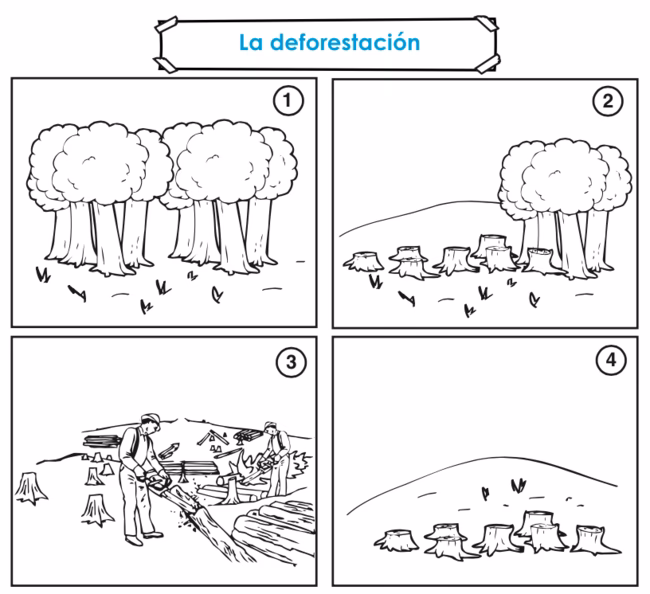 La deforestación

1

2

3

4