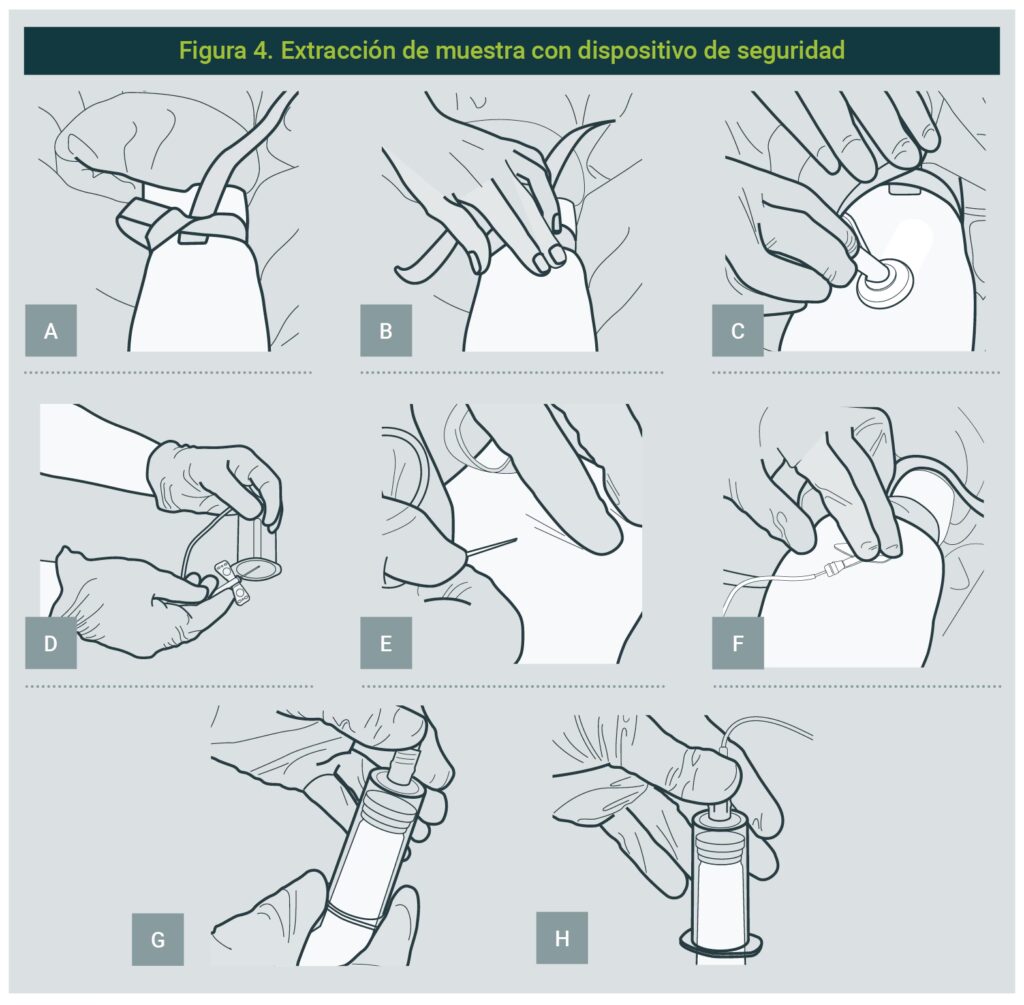 Figura 4. Extracción de muestra con dispositivo de seguridad

A

B

C

D

E

F

G

H