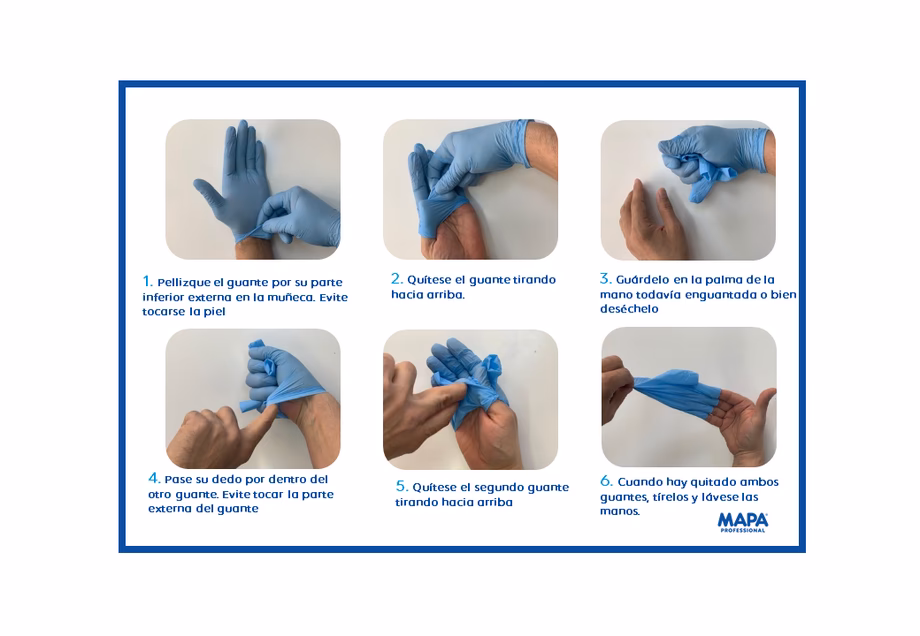 1. Pellizque el guante por su parte inferior externa en la muñeca. Evite tocarse la piel

2. Quítese el guante tirando hacia arriba.

3. Guárdelo en la palma de la mano todavía enguantada o bien deséchelo

4. Pase su dedo por dentro del otro guante. Evite tocar la parte externa del guante

5. Quítese el segundo guante tirando hacia arriba

6. Cuando hay quitado ambos guantes, tírelos y lávese las manos.

MAPA
PROFESSIONAL