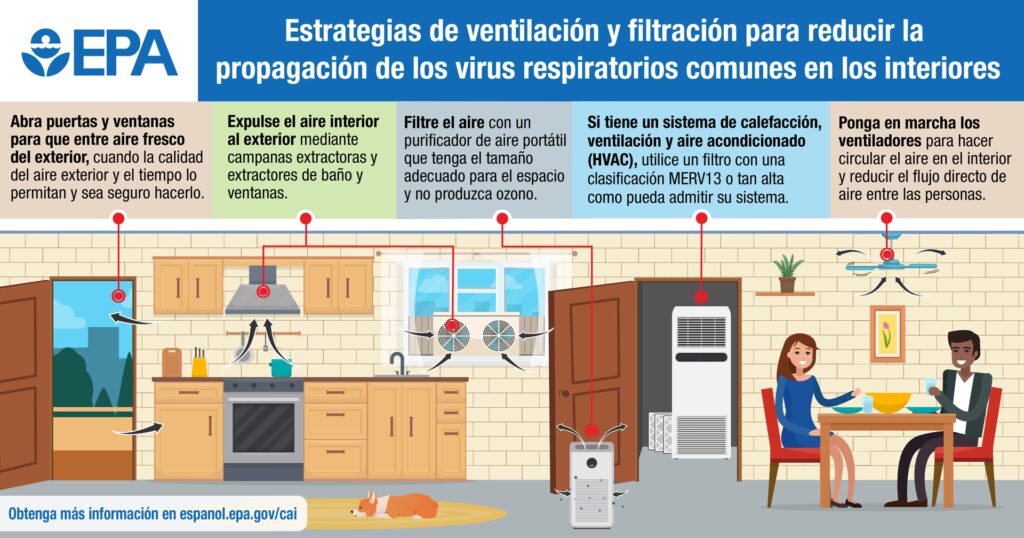 EPA

Estrategias de ventilación y filtración para reducir la propagación de los virus respiratorios comunes en los interiores

Abra puertas y ventanas para que entre aire fresco del exterior, cuando la calidad del aire exterior y el tiempo lo permitan y sea seguro hacerlo.

Expulse el aire interior al exterior mediante campanas extractoras y extractores de baño y ventanas.

Filtre el aire con un purificador de aire portátil que tenga el tamaño adecuado para el espacio y no produzca ozono.

Si tiene un sistema de calefacción, ventilación y aire acondicionado (HVAC), utilice un filtro con una clasificación MERV13 o tan alta como pueda admitir su sistema.

Ponga en marcha los ventiladores para hacer circular el aire en el interior y reducir el flujo directo de aire entre las personas.

Obtenga más información en espanol.epa.gov/cai