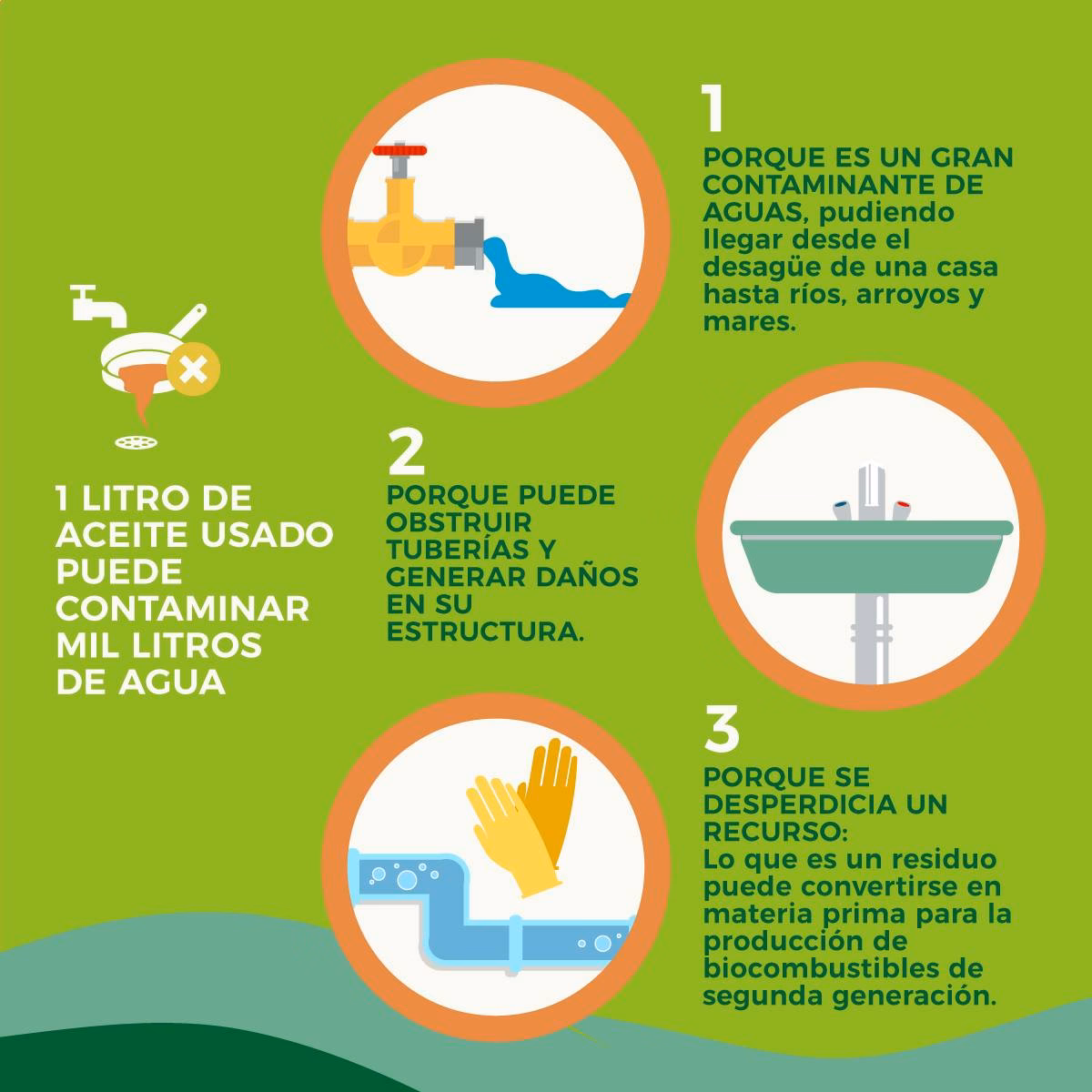 1 LITRO DE ACEITE USADO PUEDE CONTAMINAR MIL LITROS DE AGUA

1

PORQUE ES UN GRAN CONTAMINANTE DE AGUAS, pudiendo llegar desde el desagüe de una casa hasta ríos, arroyos y mares.

2

PORQUE PUEDE OBSTRUIR TUBERÍAS Y GENERAR DAÑOS EN SU ESTRUCTURA.

3

PORQUE SE DESPERDICIA UN RECURSO:
Lo que es un residuo puede convertirse en materia prima para la producción de biocombustibles de segunda generación.