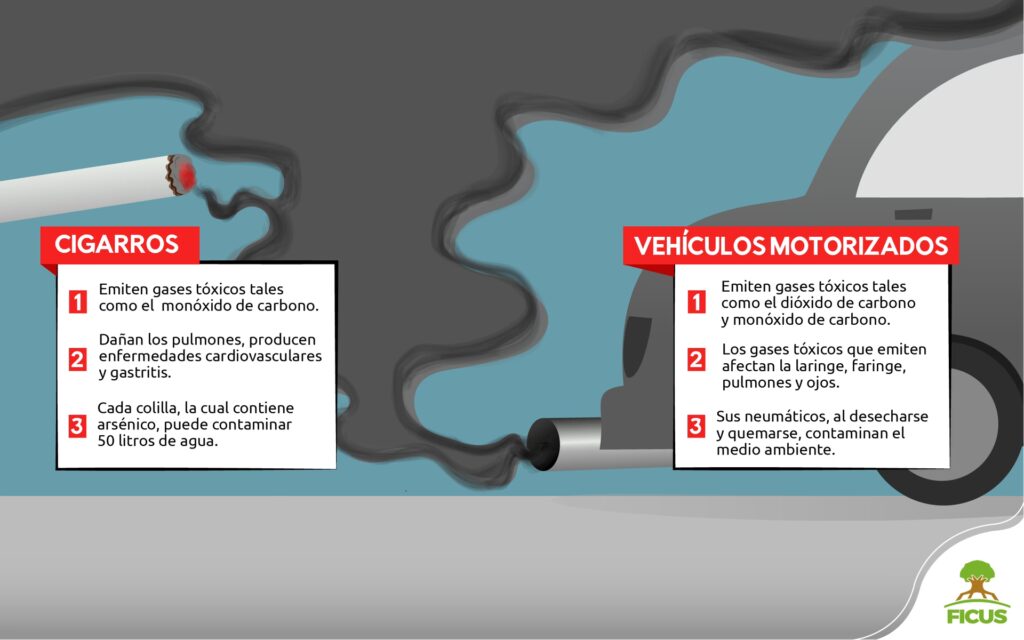 CIGARROS

1 Emiten gases tóxicos tales como el monóxido de carbono.

2 Dañan los pulmones, producen enfermedades cardiovasculares y gastritis.

3 Cada colilla, la cual contiene arsénico, puede contaminar 50 litros de agua.

VEHÍCULOS MOTORIZADOS

1 Emiten gases tóxicos tales como el dióxido de carbono y monóxido de carbono.

2 Los gases tóxicos que emiten afectan la laringe, faringe, pulmones y ojos.

3 Sus neumáticos, al desecharse y quemarse, contaminan el medio ambiente.

FICUS