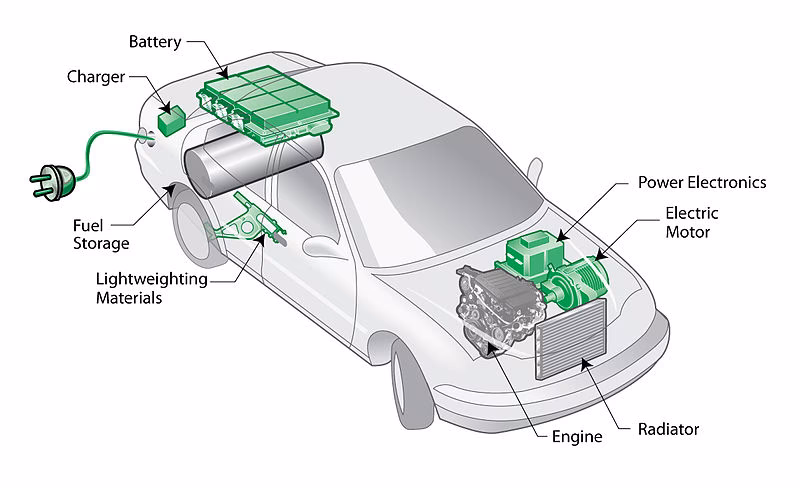 Battery

Charger

Fuel Storage

Lightweighting Materials

Power Electronics

Electric Motor

Engine

Radiator